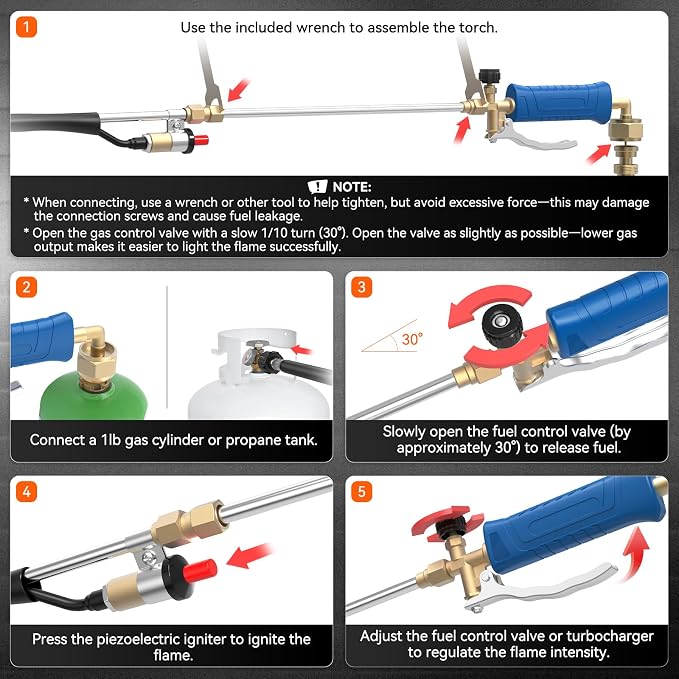 1

Use the included wrench to assemble the torch.

NOTE:

* When connecting, use a wrench or other tool to help tighten, but avoid excessive force—this may damage the connection screws and cause fuel leakage.

* Open the gas control valve with a slow 1/10 turn (30°). Open the valve as slightly as possible—lower gas output makes it easier to light the flame successfully.

2

Connect a 1lb gas cylinder or propane tank.

3

30°

Slowly open the fuel control valve (by approximately 30°) to release fuel.

4

Press the piezoelectric igniter to ignite the flame.

5

Adjust the fuel control valve or turbocharger to regulate the flame intensity.