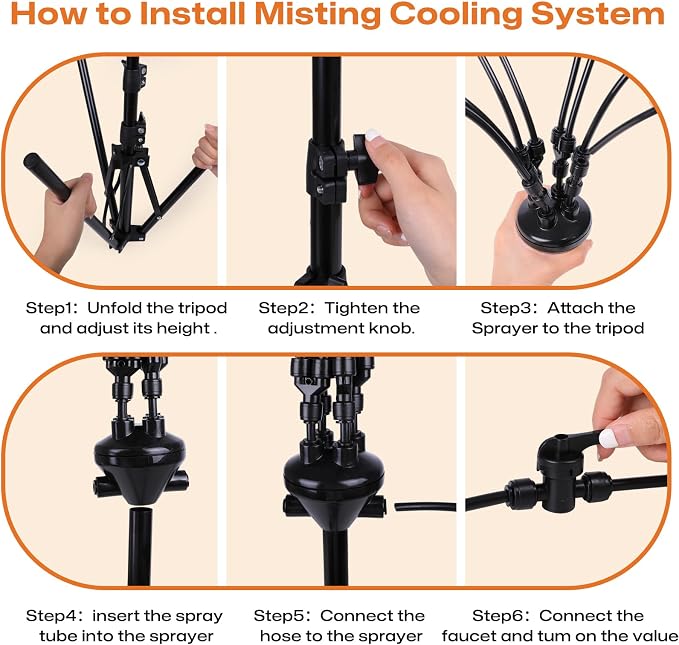 How to Install Misting Cooling System

Step1: Unfold the tripod and adjust its height .

Step2: Tighten the adjustment knob.

Step3: Attach the Sprayer to the tripod

Step4: insert the spray tube into the sprayer

Step5: Connect the hose to the sprayer

Step6: Connect the faucet and tum on the value