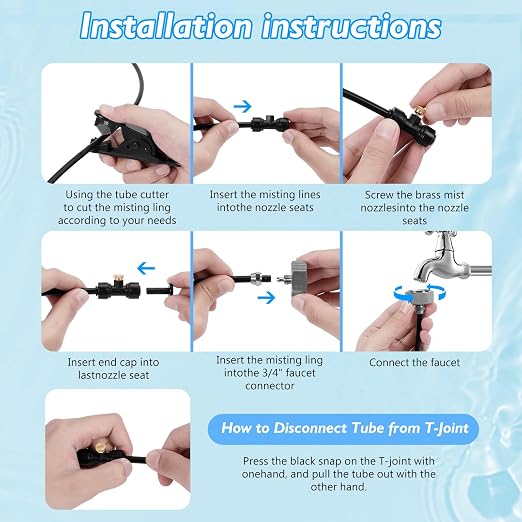 Installation instructions

Using the tube cutter to cut the misting ling according to your needs

Insert the misting lines intothe nozzle seats

Screw the brass mist nozzlesinto the nozzle seats

Insert end cap into lastnozzle seat

Insert the misting ling intothe 3/4" faucet connector

Connect the faucet

How to Disconnect Tube from T-Joint

Press the black snap on the T-joint with onehand, and pull the tube out with the other hand.