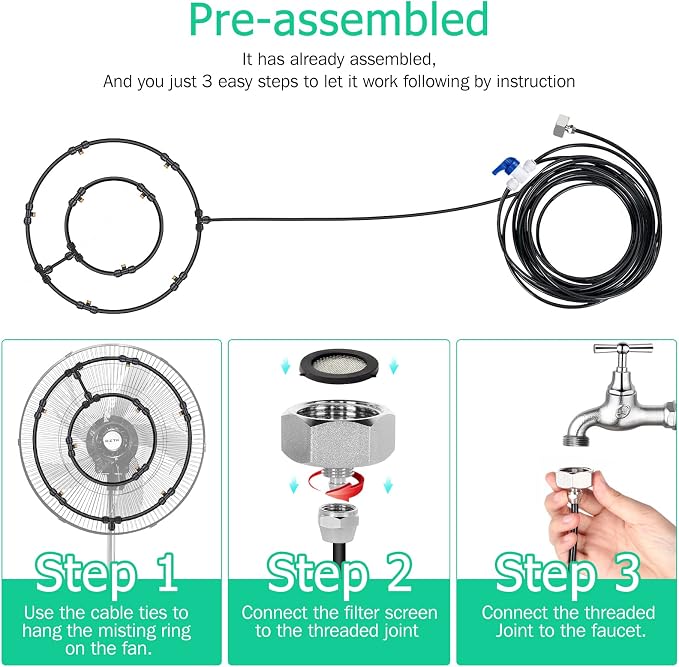 Pre-assembled

It has already assembled,
And you just 3 easy steps to let it work following by instruction

Step 1
Use the cable ties to hang the misting ring on the fan.

Step 2
Connect the filter screen to the threaded joint

Step 3
Connect the threaded Joint to the faucet.