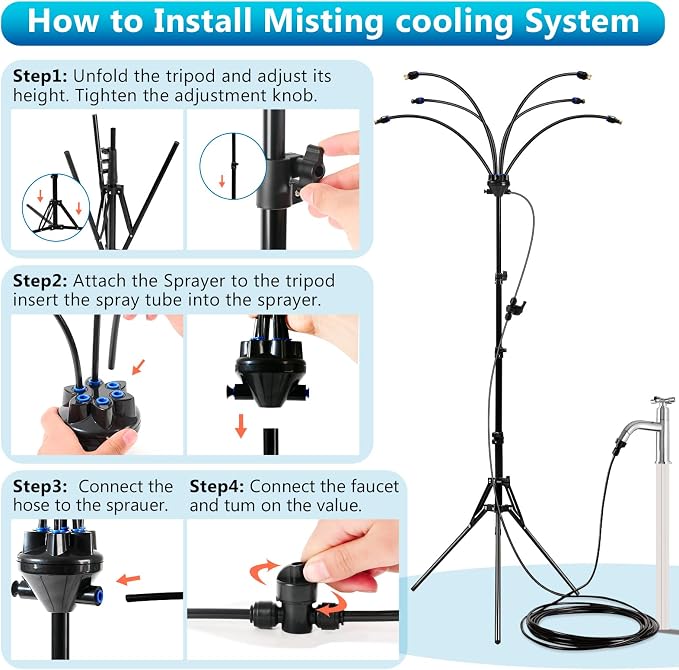 How to Install Misting cooling System

Step1: Unfold the tripod and adjust its height. Tighten the adjustment knob.

Step2: Attach the Sprayer to the tripod insert the spray tube into the sprayer.

Step3: Connect the hose to the sprauer.

Step4: Connect the faucet and tum on the value.