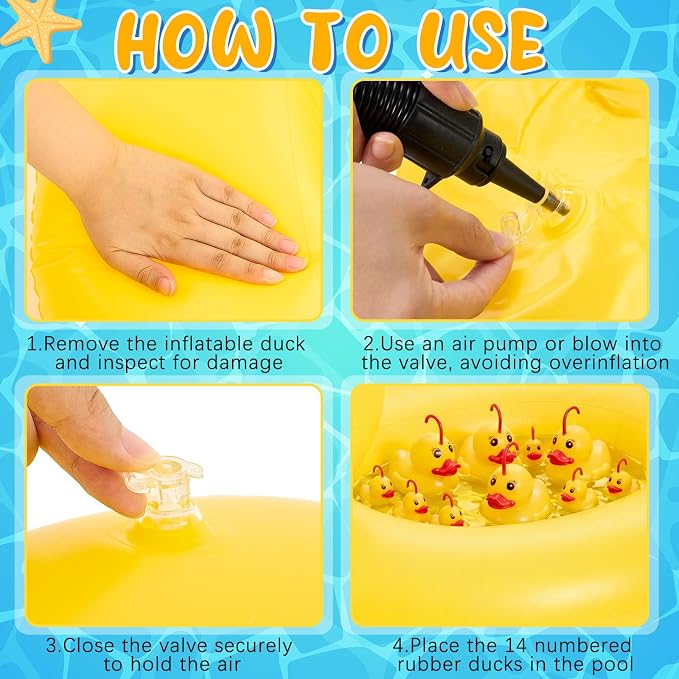 HOW TO USE

1.Remove the inflatable duck and inspect for damage

2.Use an air pump or blow into the valve, avoiding overinflation

3.Close the valve securely to hold the air

4.Place the 14 numbered rubber ducks in the pool