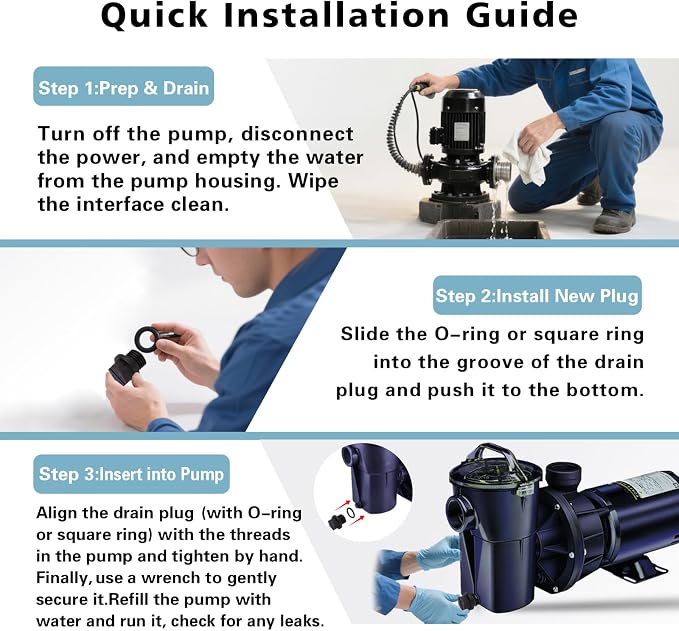 Quick Installation Guide

Step 1:Prep & Drain

Turn off the pump, disconnect the power, and empty the water from the pump housing. Wipe the interface clean.

Step 2:Install New Plug

Slide the O-ring or square ring into the groove of the drain plug and push it to the bottom.

Step 3:Insert into Pump

Align the drain plug (with O-ring or square ring) with the threads in the pump and tighten by hand. Finally, use a wrench to gently secure it.Refill the pump with water and run it, check for any leaks.