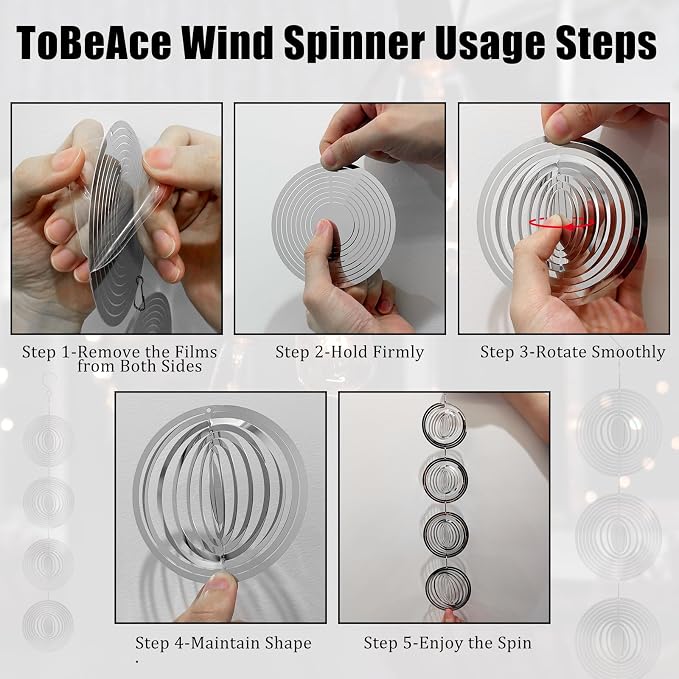 ToBeAce Wind Spinner Usage Steps

Step 1-Remove the Films from Both Sides

Step 2-Hold Firmly

Step 3-Rotate Smoothly

Step 4-Maintain Shape

Step 5-Enjoy the Spin