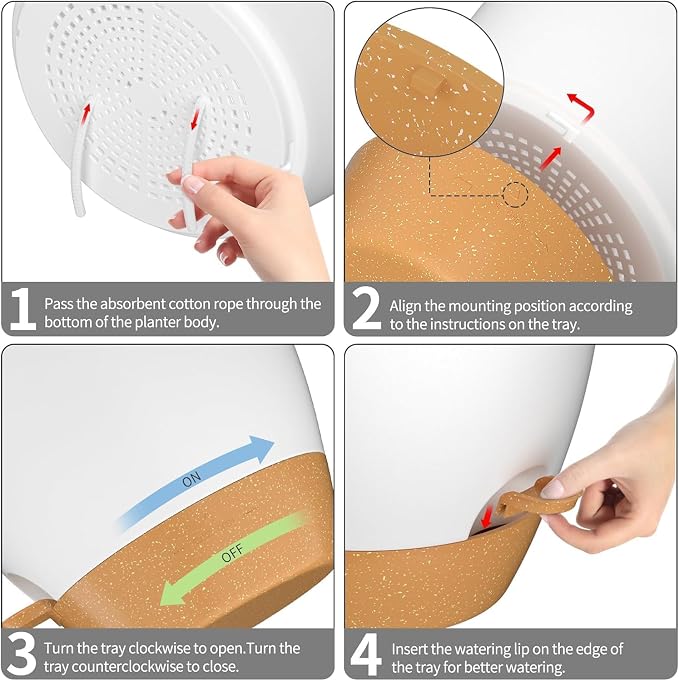 1 Pass the absorbent cotton rope through the bottom of the planter body.

2 Align the mounting position according to the instructions on the tray.

ON

OFF

3 Turn the tray clockwise to open.Turn the tray counterclockwise to close.

4 Insert the watering lip on the edge of the tray for better watering.