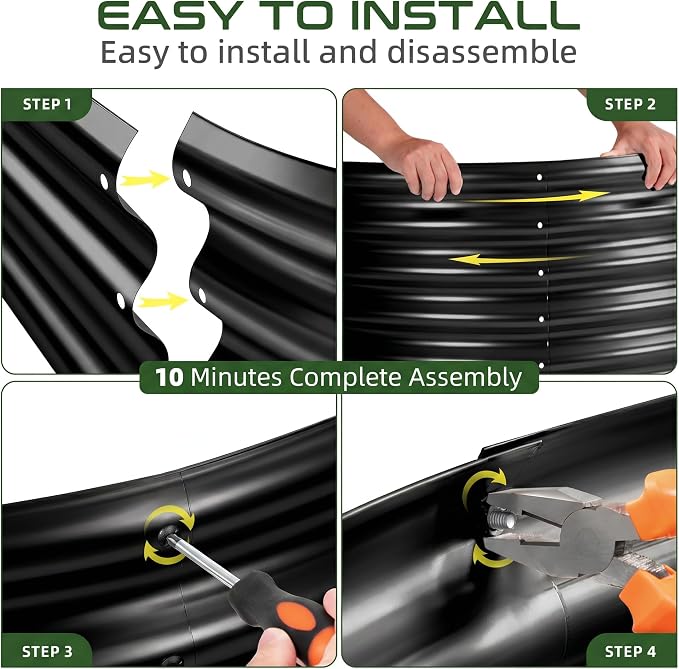 EASY TO INSTALL
Easy to install and disassemble

STEP 1

STEP 2

10 Minutes Complete Assembly

STEP 3

STEP 4