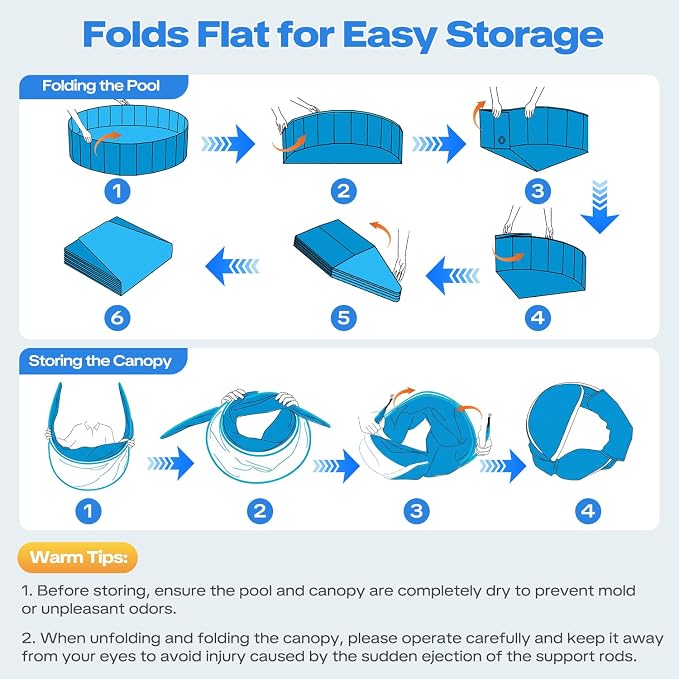 Folds Flat for Easy Storage

Folding the Pool

1

2

3

4

5

6

Storing the Canopy

1

2

3

4

Warm Tips:

1. Before storing, ensure the pool and canopy are completely dry to prevent mold or unpleasant odors.

2. When unfolding and folding the canopy, please operate carefully and keep it away from your eyes to avoid injury caused by the sudden ejection of the support rods.