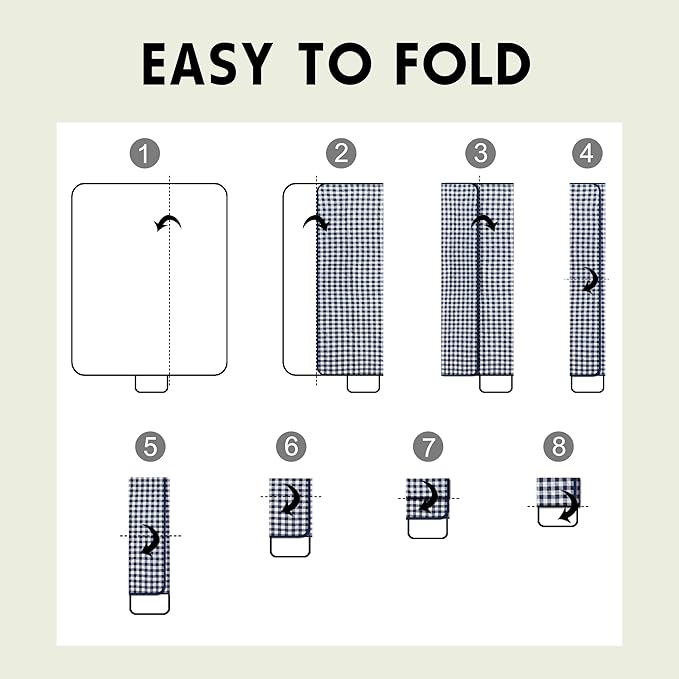 EASY TO FOLD

1

2

3

4

5

6

7

8