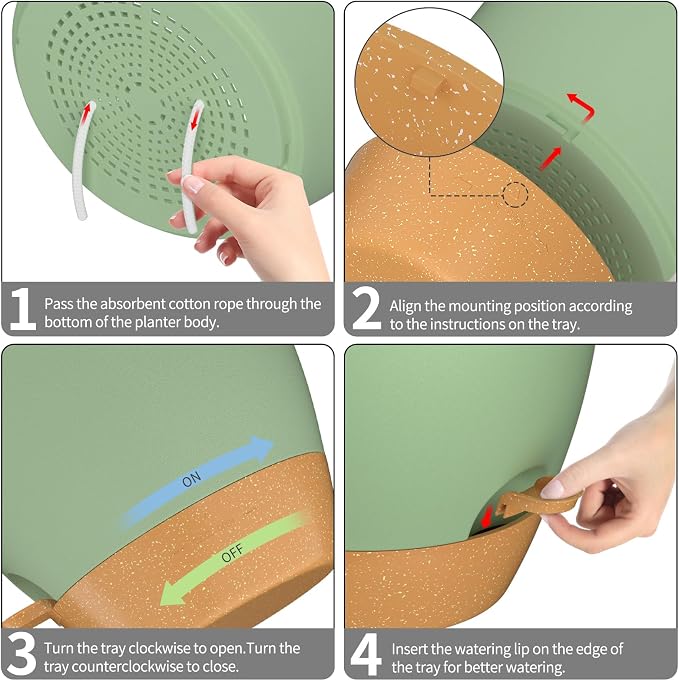 1 Pass the absorbent cotton rope through the bottom of the planter body.

2 Align the mounting position according to the instructions on the tray.

ON

OFF

3 Turn the tray clockwise to open.Turn the tray counterclockwise to close.

4 Insert the watering lip on the edge of the tray for better watering.