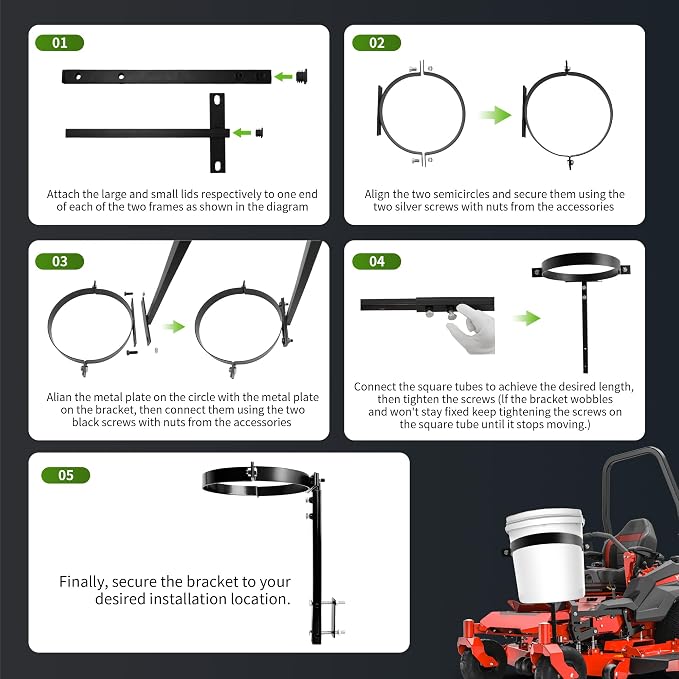 01

Attach the large and small lids respectively to one end of each of the two frames as shown in the diagram

02

Align the two semicircles and secure them using the two silver screws with nuts from the accessories

03

Alian the metal plate on the circle with the metal plate on the bracket, then connect them using the two black screws with nuts from the accessories

04

Connect the square tubes to achieve the desired length, then tighten the screws (If the bracket wobbles and won't stay fixed keep tightening the screws on the square tube until it stops moving.)

05

Finally, secure the bracket to your desired installation location.