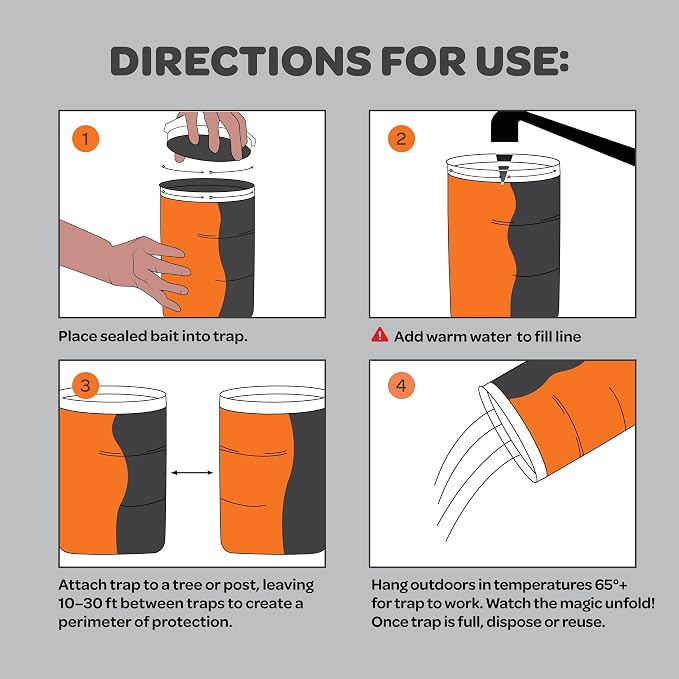 DIRECTIONS FOR USE:

1

Place sealed bait into trap.

2

Add warm water to fill line

3

Attach trap to a tree or post, leaving 10–30 ft between traps to create a perimeter of protection.

4

Hang outdoors in temperatures 65°+ for trap to work. Watch the magic unfold! Once trap is full, dispose or reuse.