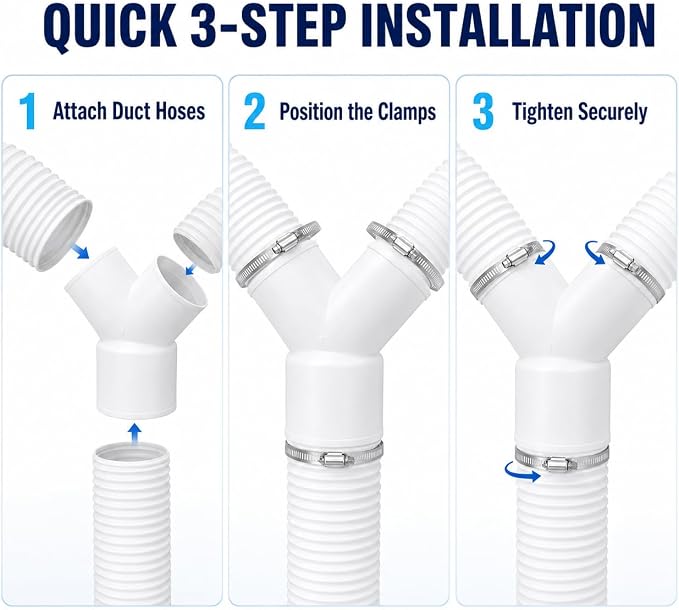 QUICK 3-STEP INSTALLATION

1 Attach Duct Hoses

2 Position the Clamps

3 Tighten Securely