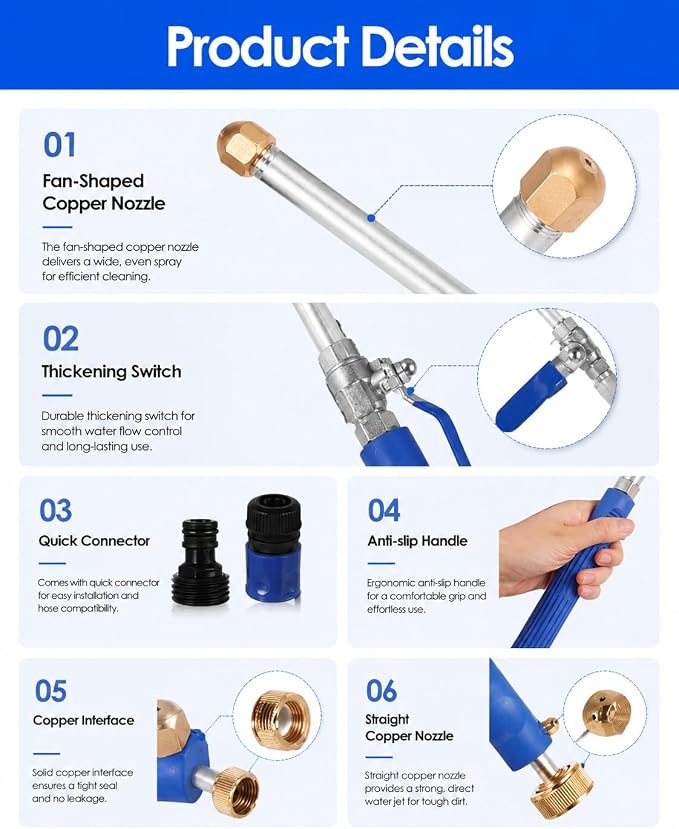 Product Details

01

Fan-Shaped Copper Nozzle

The fan-shaped copper nozzle delivers a wide, even spray for efficient cleaning.

02

Thickening Switch

Durable thickening switch for smooth water flow control and long-lasting use.

03

Quick Connector

Comes with quick connector for easy installation and hose compatibility.

04

Anti-slip Handle

Ergonomic anti-slip handle for a comfortable grip and effortless use.

05

Copper Interface

Solid copper interface ensures a tight seal and no leakage.

06

Straight Copper Nozzle

Straight copper nozzle provides a strong, direct water jet for tough dirt.