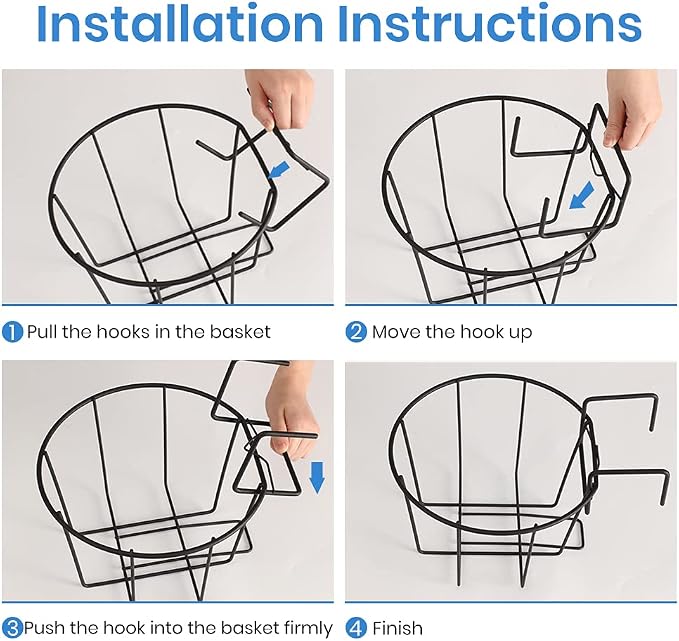 Installation Instructions

1 Pull the hooks in the basket

2 Move the hook up

3 Push the hook into the basket firmly

4 Finish