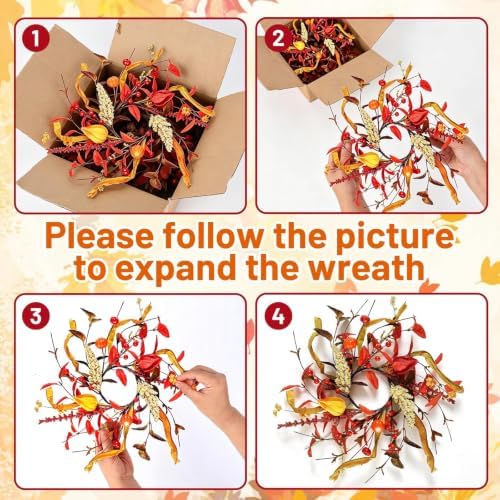 1

2

Please follow the picture to expand the wreath

3

4