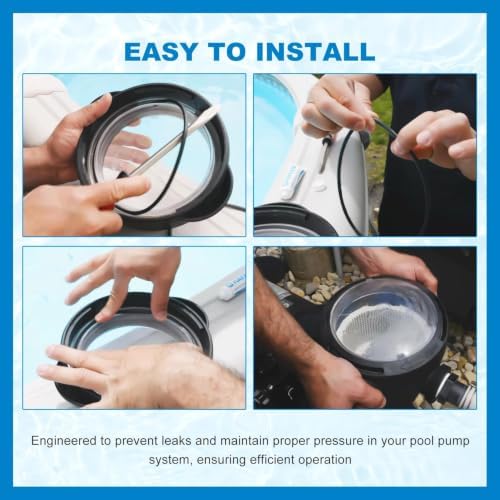 EASY TO INSTALL

Engineered to prevent leaks and maintain proper pressure in your pool pump system, ensuring efficient operation