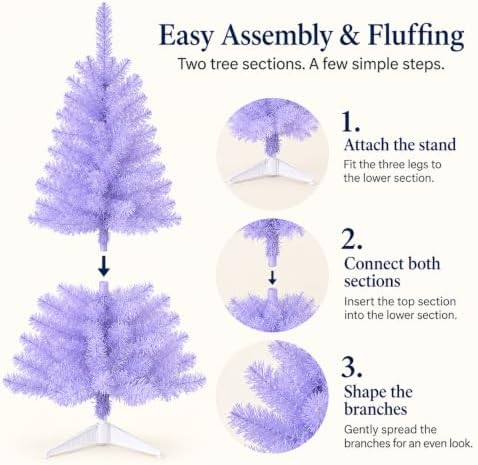 Easy Assembly & Fluffing

Two tree sections. A few simple steps.

1.

Attach the stand

Fit the three legs to the lower section.

2.

Connect both sections

Insert the top section into the lower section.

3.

Shape the branches

Gently spread the branches for an even look.