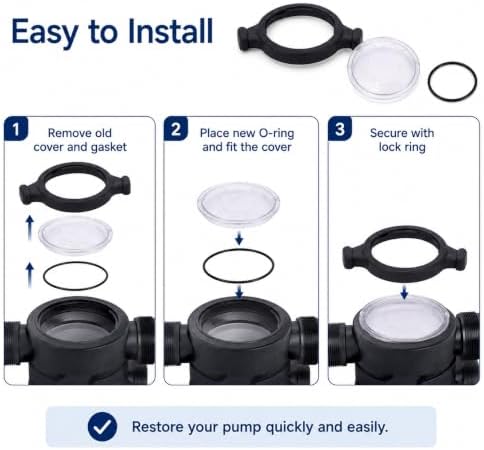 Easy to Install

1 Remove old cover and gasket

2 Place new O-ring and fit the cover

3 Secure with lock ring

Restore your pump quickly and easily.