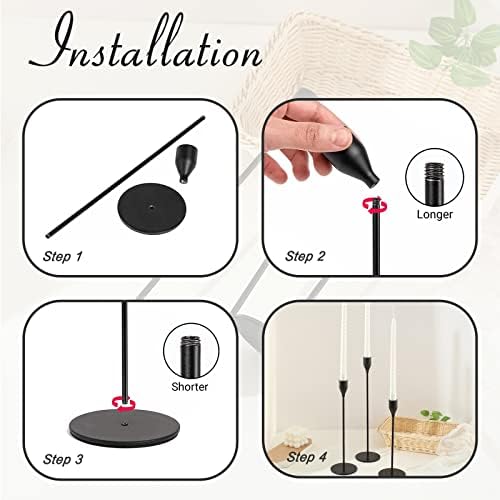 Installation

Step 1

Longer

Step 2

Shorter

Step 3

Step 4