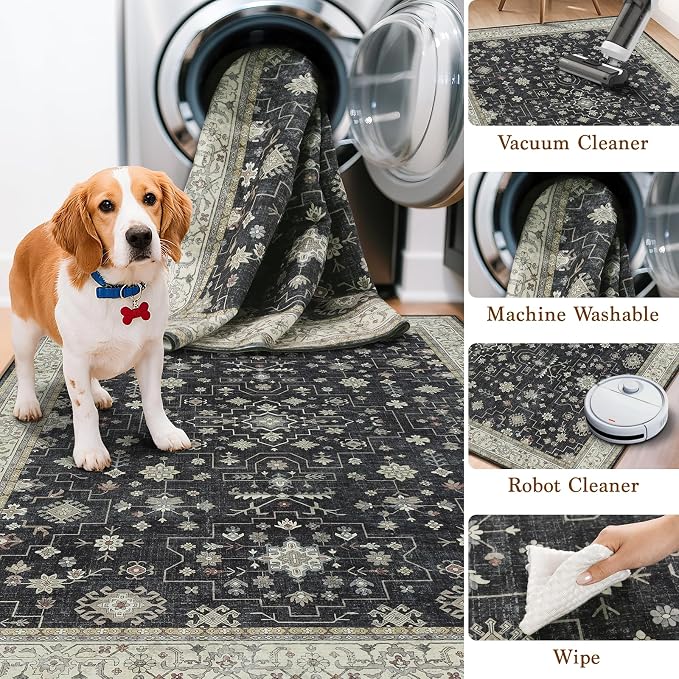 Vacuum Cleaner

Machine Washable

Robot Cleaner

Wipe