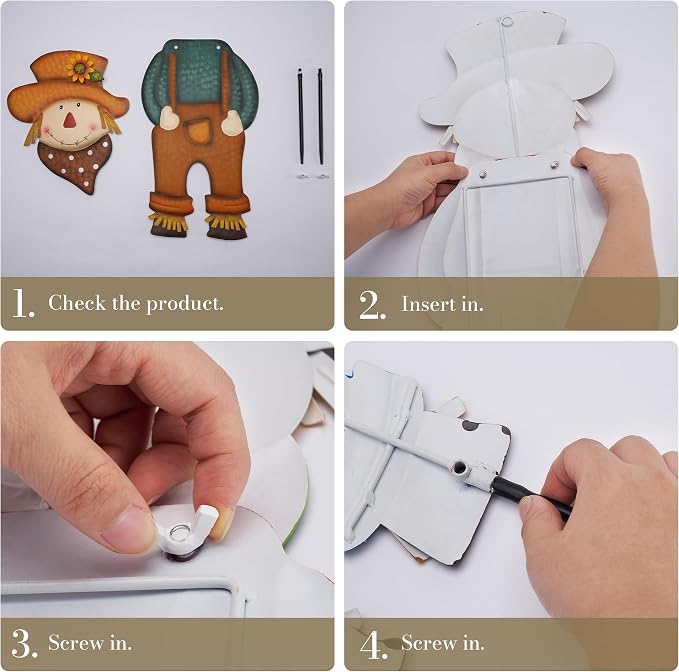 1. Check the product.

2. Insert in.

3. Screw in.

4. Screw in.