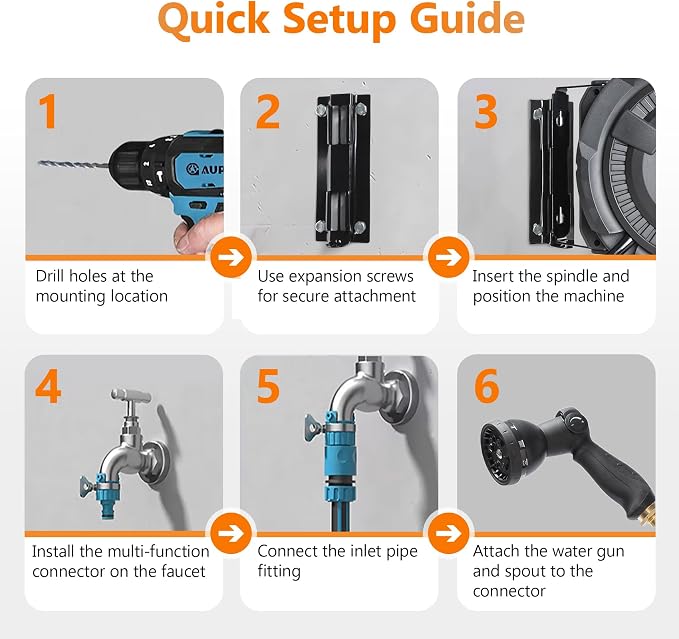 Quick Setup Guide

1

AUP

Drill holes at the mounting location

2

Use expansion screws for secure attachment

3

Insert the spindle and position the machine

4

Install the multi-function connector on the faucet

5

Connect the inlet pipe fitting

6

Attach the water gun and spout to the connector