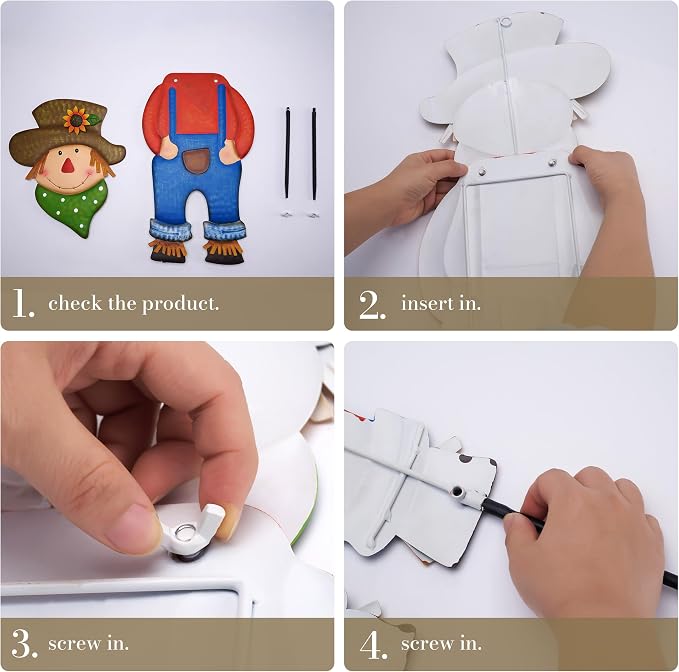 1. check the product.

2. insert in.

3. screw in.

4. screw in.