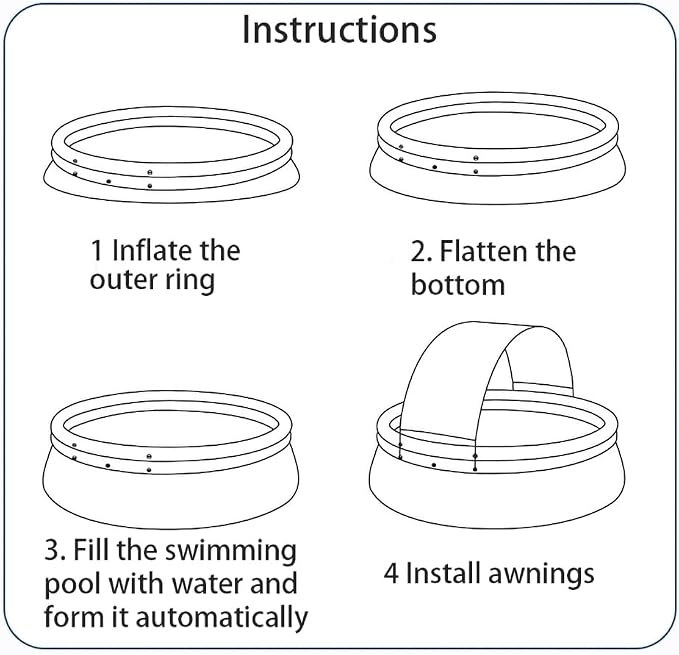 Instructions

1 Inflate the outer ring

2. Flatten the bottom

3. Fill the swimming pool with water and form it automatically

4 Install awnings